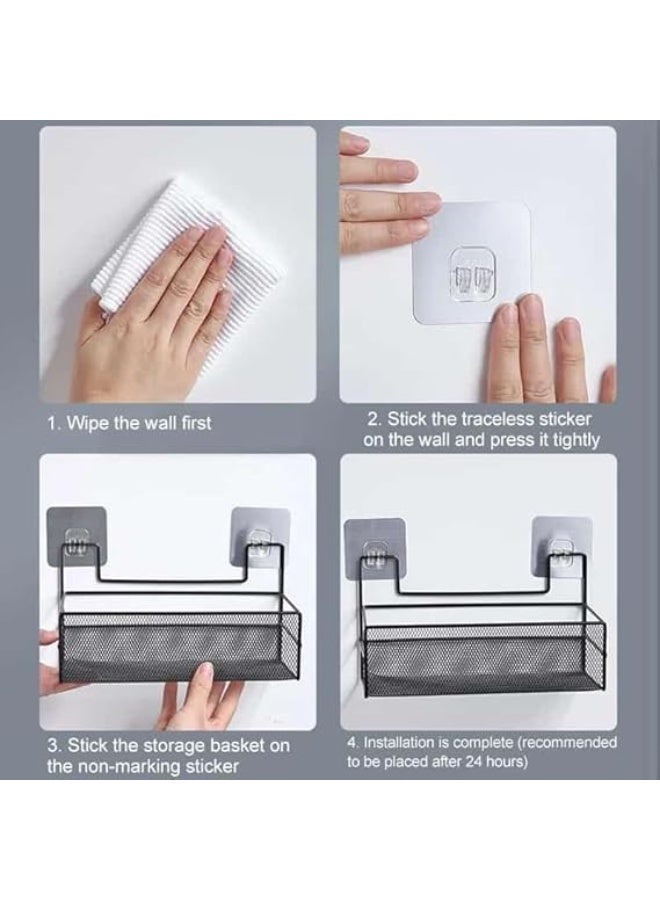 1. Wipe the wall first

2. Stick the traceless sticker on the wall and press it tightly

3. Stick the storage basket on the non-marking sticker

4. Installation is complete (recommended to be placed after 24 hours)